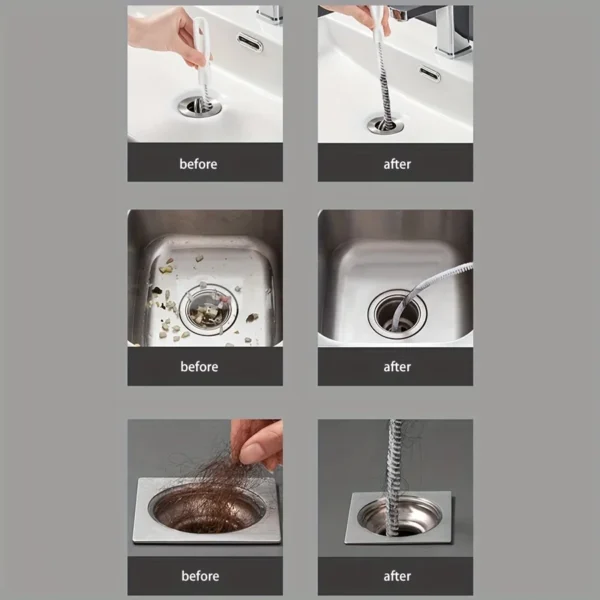 before

after

before

after

before

after